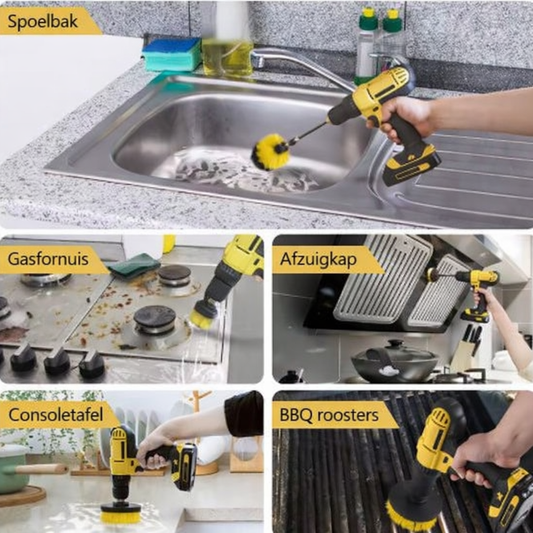 Spoelbak

Gasfornuis

Afzuigkap

Consoletafel

BBQ roosters